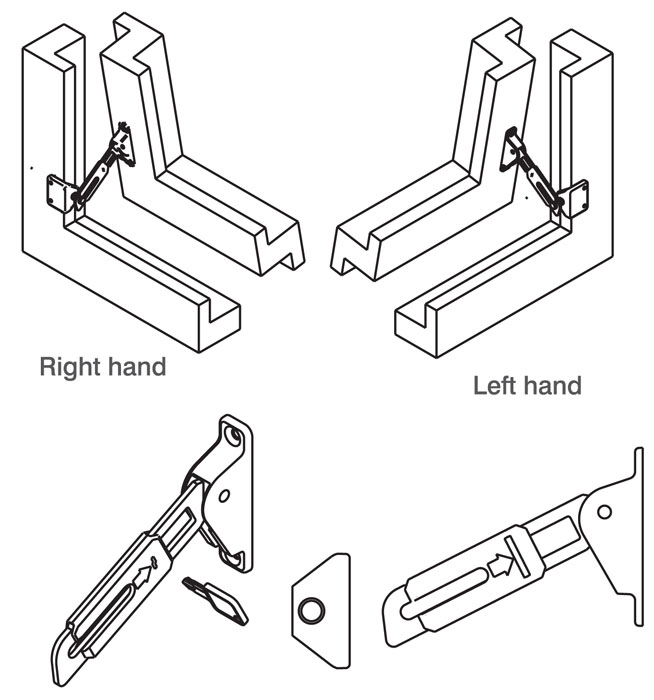 Right hand

Left hand